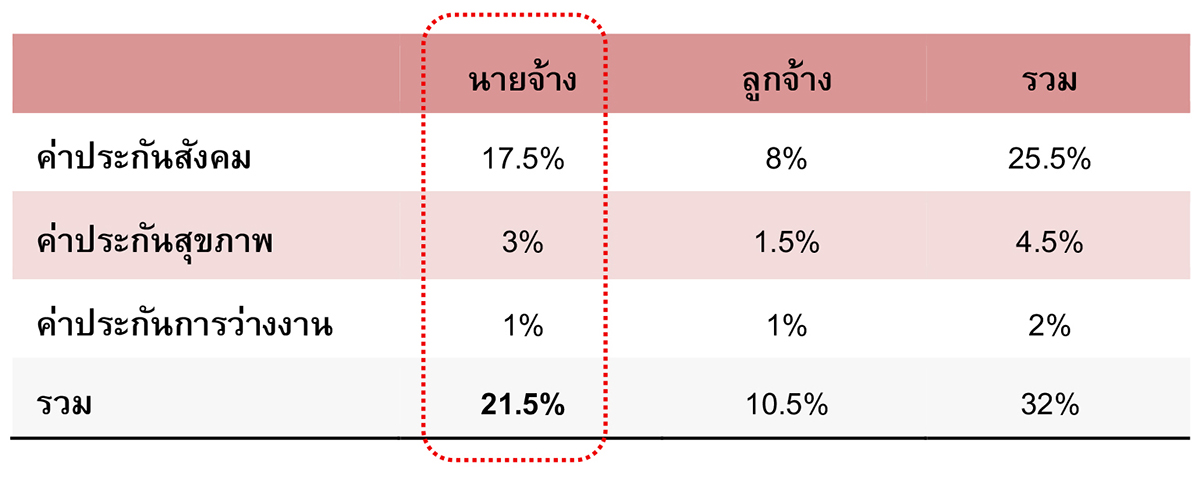 | | นายจ้าง | ลูกจ้าง | รวม |
|---|---|---|---|
| ค่าประกันสังคม | 17.5% | 8% | 25.5% |
| ค่าประกันสุขภาพ | 3% | 1.5% | 4.5% |
| ค่าประกันการว่างงาน | 1% | 1% | 2% |
| รวม | 21.5% | 10.5% | 32% |