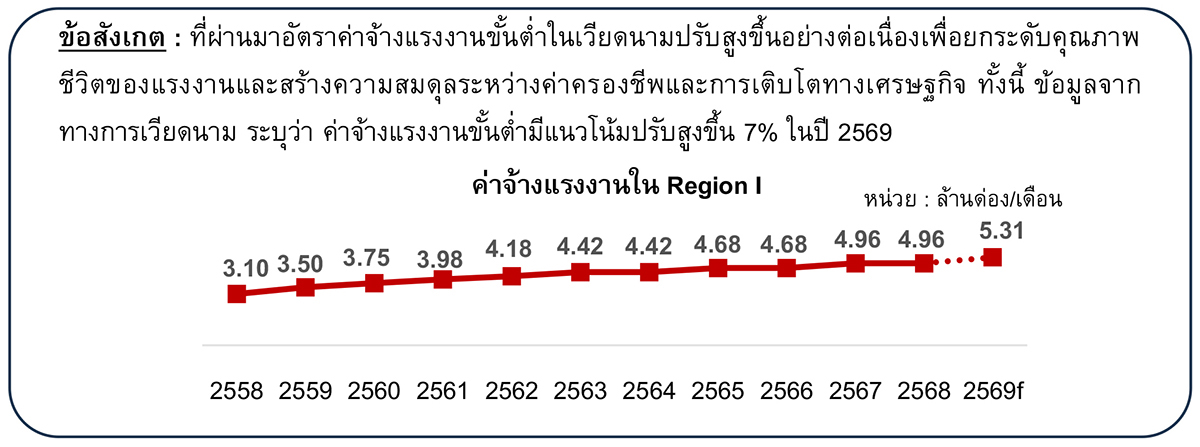 ข้อสังเกต : ที่ผ่านมาอัตราค่าจ้างแรงงานขั้นต่ำในเวียดนามปรับสูงขึ้นอย่างต่อเนื่องเพื่อยกระดับคุณภาพชีวิตของแรงงานและสร้างความสมดุลระหว่างค่าครองชีพและการเติบโตทางเศรษฐกิจ ทั้งนี้ ข้อมูลจากทางการเวียดนาม ระบุว่า ค่าจ้างแรงงานขั้นต่ำมีแนวโน้มปรับสูงขึ้น 7% ในปี 2569

ค่าจ้างแรงงานใน Region I

หน่วย : ล้านด่อง/เดือน

3.10 3.50 3.75 3.98 4.18 4.42 4.42 4.68 4.68 4.96 4.96 5.31

2558 2559 2560 2561 2562 2563 2564 2565 2566 2567 2568 2569f