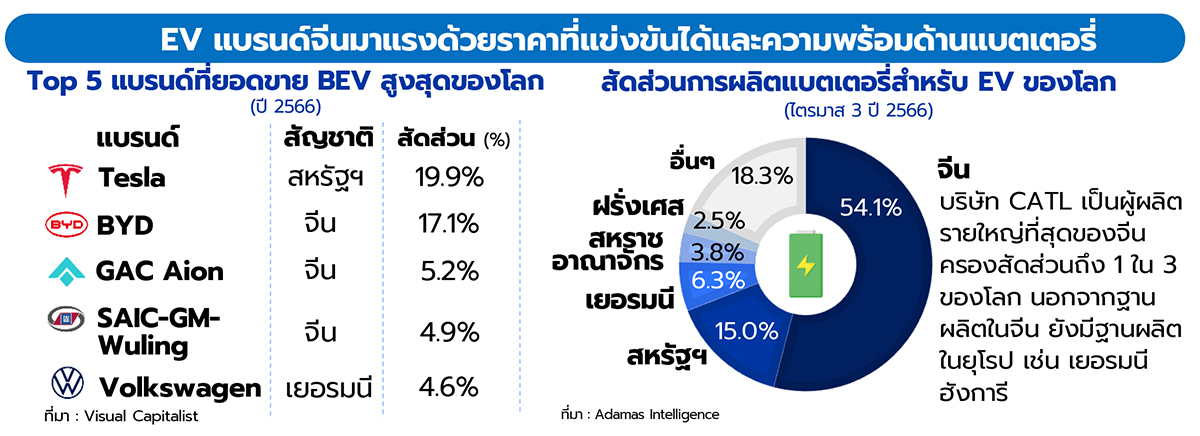 EV แบรนด์จีนมาแรงด้วยราคาที่แข่งขันได้และความพร้อมด้านแบตเตอรี่

Top 5 แบรนด์ที่ยอดขาย BEV สูงสุดของโลก
(ปี 2566)

| แบรนด์ | สัญชาติ | สัดส่วน (%) |
|---|---|---|
| Tesla | สหรัฐฯ | 19.9% |
| BYD | จีน | 17.1% |
| GAC Aion | จีน | 5.2% |
| SAIC-GM-Wuling | จีน | 4.9% |
| Volkswagen | เยอรมนี | 4.6% |

ที่มา : Visual Capitalist

สัดส่วนการผลิตแบตเตอรี่สำหรับ EV ของโลก
(ไตรมาส 3 ปี 2566)

อื่นๆ 18.3%
ฝรั่งเศส 2.5%
สหราชอาณาจักร 3.8%
เยอรมนี 6.3%
สหรัฐฯ 15.0%
54.1%

จีน
บริษัท CATL เป็นผู้ผลิตรายใหญ่ที่สุดของจีน ครองสัดส่วนถึง 1 ใน 3 ของโลก นอกจากฐานผลิตในจีน ยังมีฐานผลิตในยุโรป เช่น เยอรมนี ฮังการี

ที่มา : Adamas Intelligence