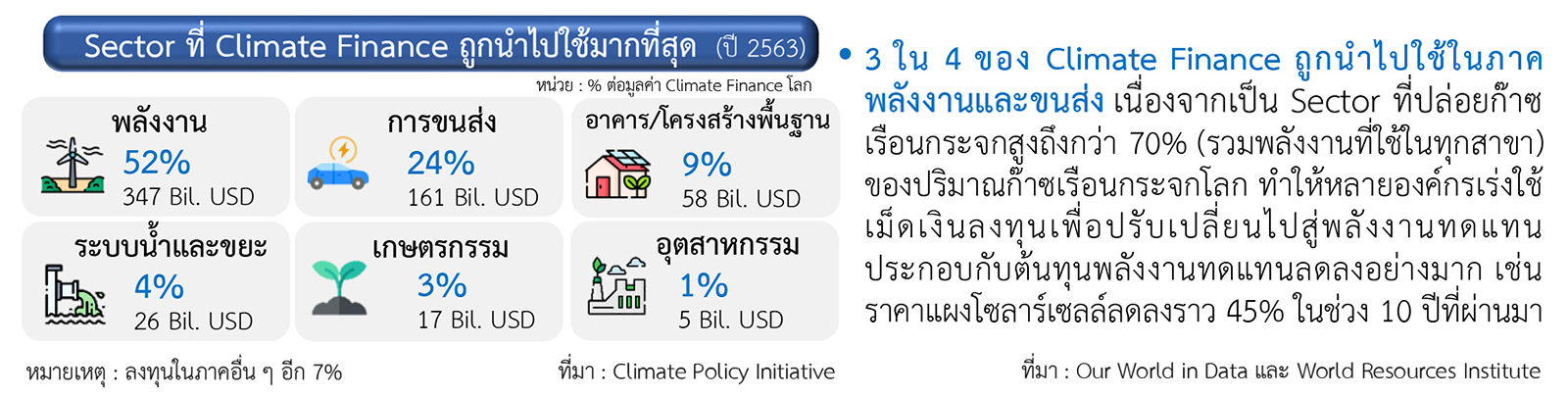 Sector ที่ Climate Finance ถูกนำไปใช้มากที่สุด (ปี 2563)

หน่วย : % ต่อมูลค่า Climate Finance โลก

พลังงาน
52%
347 Bil. USD

การขนส่ง
24%
161 Bil. USD

อาคาร/โครงสร้างพื้นฐาน
9%
58 Bil. USD

ระบบน้ำและขยะ
4%
26 Bil. USD

เกษตรกรรม
3%
17 Bil. USD

อุตสาหกรรม
1%
5 Bil. USD

หมายเหตุ : ลงทุนในภาคอื่น ๆ อีก 7%

ที่มา : Climate Policy Initiative

• 3 ใน 4 ของ Climate Finance ถูกนำไปใช้ในภาคพลังงานและขนส่ง เนื่องจากเป็น Sector ที่ปล่อยก๊าซเรือนกระจกสูงถึงกว่า 70% (รวมพลังงานที่ใช้ในทุกสาขา) ของปริมาณก๊าซเรือนกระจกโลก ทำให้หลายองค์กรเร่งใช้เม็ดเงินลงทุนเพื่อปรับเปลี่ยนไปสู่พลังงานทดแทน ประกอบกับต้นทุนพลังงานทดแทนลดลงอย่างมาก เช่น ราคาแผงโซลาร์เซลล์ลดลงราว 45% ในช่วง 10 ปีที่ผ่านมา

ที่มา : Our World in Data และ World Resources Institute