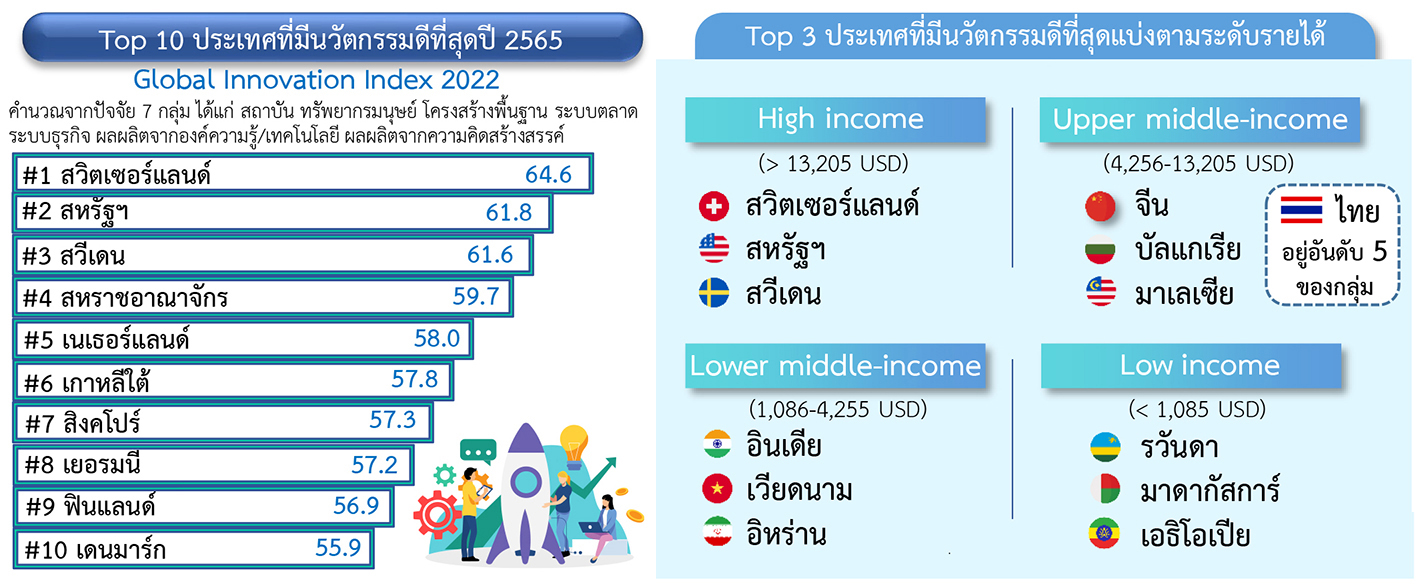 Top 10 ประเทศที่มีนวัตกรรมดีที่สุดปี 2565

Global Innovation Index 2022

คำนวณจากปัจจัย 7 กลุ่ม ได้แก่ สถาบัน ทรัพยากรมนุษย์ โครงสร้างพื้นฐาน ระบบตลาด ระบบธุรกิจ ผลผลิตจากองค์ความรู้/เทคโนโลยี ผลผลิตจากความคิดสร้างสรรค์

#1 สวิตเซอร์แลนด์ 64.6
#2 สหรัฐฯ 61.8
#3 สวีเดน 61.6
#4 สหราชอาณาจักร 59.7
#5 เนเธอร์แลนด์ 58.0
#6 เกาหลีใต้ 57.8
#7 สิงคโปร์ 57.3
#8 เยอรมนี 57.2
#9 ฟินแลนด์ 56.9
#10 เดนมาร์ก 55.9

Top 3 ประเทศที่มีนวัตกรรมดีที่สุดแบ่งตามระดับรายได้

High income
(> 13,205 USD)
สวิตเซอร์แลนด์
สหรัฐฯ
สวีเดน

Upper middle-income
(4,256-13,205 USD)
จีน
บัลแกเรีย
มาเลเซีย

ไทย
อยู่อันดับ 5
ของกลุ่ม

Lower middle-income
(1,086-4,255 USD)
อินเดีย
เวียดนาม
อิหร่าน

Low income
(< 1,085 USD)
รวันดา
มาดากัสการ์
เอธิโอเปีย