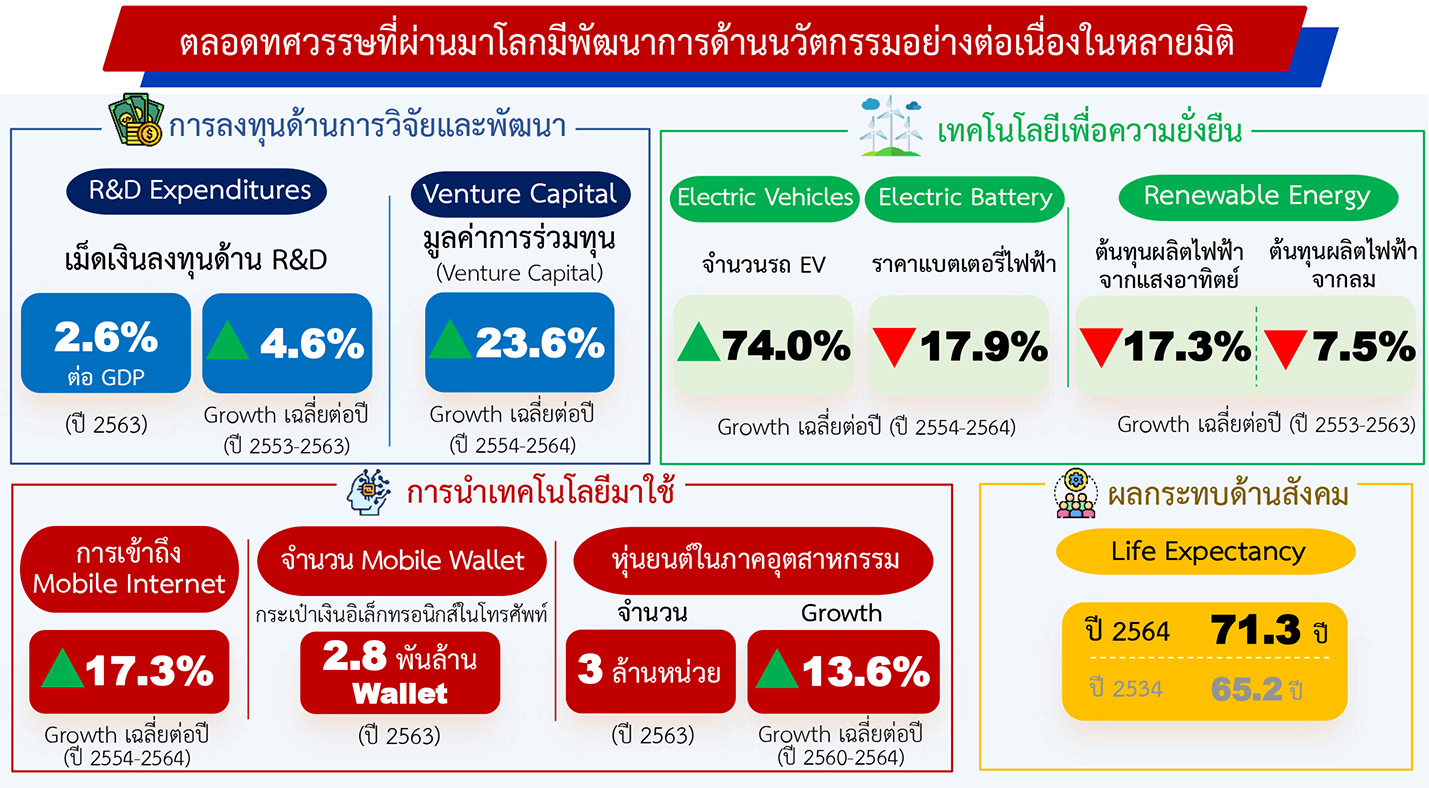 ตลอดทศวรรษที่ผ่านมาโลกมีพัฒนาการด้านนวัตกรรมอย่างต่อเนื่องในหลายมิติ

การลงทุนด้านการวิจัยและพัฒนา

R&D Expenditures

เม็ดเงินลงทุนด้าน R&D

2.6% ต่อ GDP

(ปี 2563)

4.6%

Growth เฉลี่ยต่อปี (ปี 2553-2563)

Venture Capital

มูลค่าการร่วมทุน (Venture Capital)

23.6%

Growth เฉลี่ยต่อปี (ปี 2554-2564)

เทคโนโลยีเพื่อความยั่งยืน

Electric Vehicles

จำนวนรถ EV

74.0%

Electric Battery

ราคาแบตเตอรี่ไฟฟ้า

17.9%

Growth เฉลี่ยต่อปี (ปี 2554-2564)

Renewable Energy

ต้นทุนผลิตไฟฟ้าจากแสงอาทิตย์

17.3%

ต้นทุนผลิตไฟฟ้าจากลม

7.5%

Growth เฉลี่ยต่อปี (ปี 2553-2563)

การนำเทคโนโลยีมาใช้

การเข้าถึง Mobile Internet

17.3%

Growth เฉลี่ยต่อปี (ปี 2554-2564)

จำนวน Mobile Wallet

กระเป๋าเงินอิเล็กทรอนิกส์ในโทรศัพท์

2.8 พันล้าน Wallet

(ปี 2563)

หุ่นยนต์ในภาคอุตสาหกรรม

จำนวน

3 ล้านหน่วย

(ปี 2563)

Growth

13.6%

Growth เฉลี่ยต่อปี (ปี 2560-2564)

ผลกระทบด้านสังคม

Life Expectancy

ปี 2564 71.3 ปี

ปี 2534 65.2 ปี