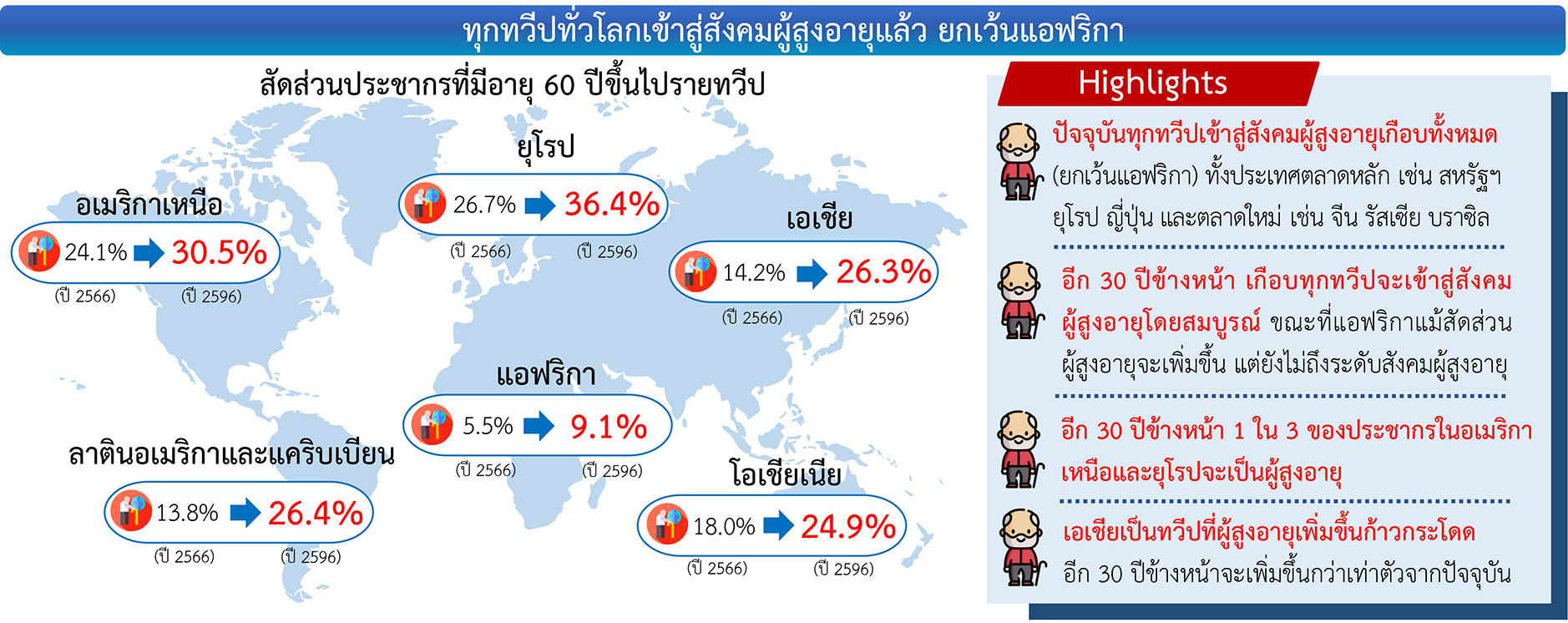 ทุกทวีปทั่วโลกเข้าสู่สังคมผู้สูงอายุแล้ว ยกเว้นแอฟริกา

สัดส่วนประชากรที่มีอายุ 60 ปีขึ้นไปรายทวีป

ยุโรป
26.7% 36.4%
(ปี 2566) (ปี 2596)

อเมริกาเหนือ
24.1% 30.5%
(ปี 2566) (ปี 2596)

เอเชีย
14.2% 26.3%
(ปี 2566) (ปี 2596)

แอฟริกา
5.5% 9.1%
(ปี 2566) (ปี 2596)

ลาตินอเมริกาและแคริบเบียน
13.8% 26.4%
(ปี 2566) (ปี 2596)

โอเชียเนีย
18.0% 24.9%
(ปี 2566) (ปี 2596)

Highlights

ปัจจุบันทุกทวีปเข้าสู่สังคมผู้สูงอายุเกือบทั้งหมด (ยกเว้นแอฟริกา) ทั้งประเทศตลาดหลัก เช่น สหรัฐฯ ยุโรป ญี่ปุ่น และตลาดใหม่ เช่น จีน รัสเซีย บราซิล

อีก 30 ปีข้างหน้า เกือบทุกทวีปจะเข้าสู่สังคมผู้สูงอายุโดยสมบูรณ์ ขณะที่แอฟริกาแม้สัดส่วนผู้สูงอายุจะเพิ่มขึ้น แต่ยังไม่ถึงระดับสังคมผู้สูงอายุ

อีก 30 ปีข้างหน้า 1 ใน 3 ของประชากรในอเมริกาเหนือและยุโรปจะเป็นผู้สูงอายุ

เอเชียเป็นทวีปที่ผู้สูงอายุเพิ่มขึ้นก้าวกระโดด อีก 30 ปีข้างหน้าจะเพิ่มขึ้นกว่าเท่าตัวจากปัจจุบัน