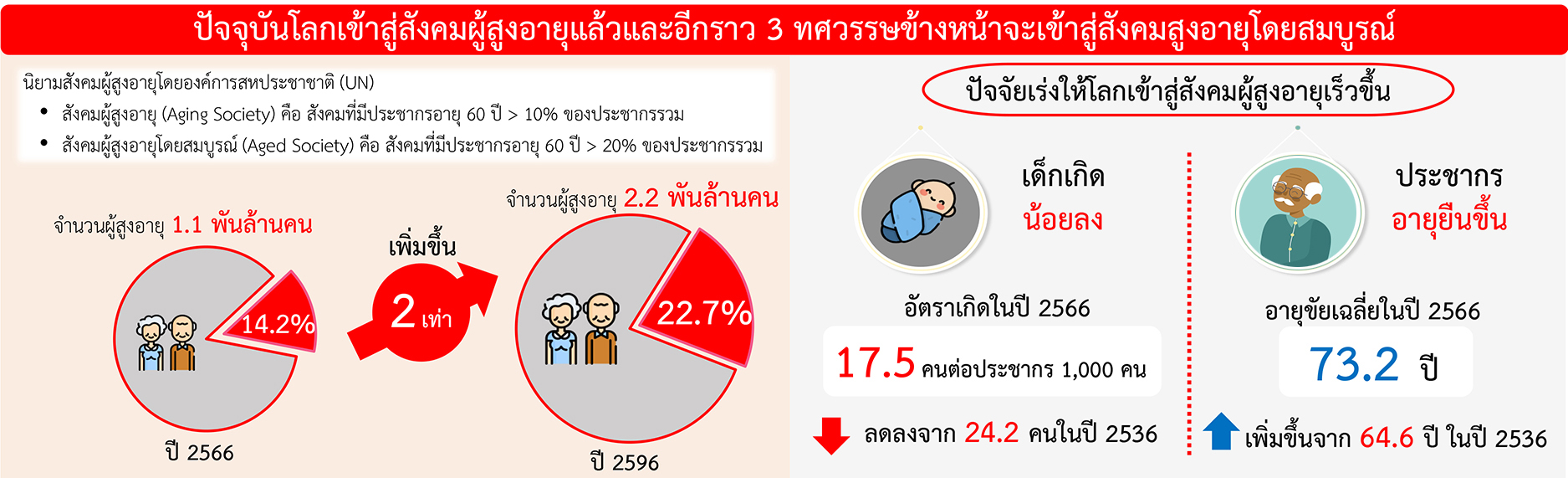 ปัจจุบันโลกเข้าสู่สังคมผู้สูงอายุแล้วและอีกราว 3 ทศวรรษข้างหน้าจะเข้าสู่สังคมสูงอายุโดยสมบูรณ์

นิยามสังคมผู้สูงอายุโดยองค์การสหประชาชาติ (UN)
• สังคมผู้สูงอายุ (Aging Society) คือ สังคมที่มีประชากรอายุ 60 ปี > 10% ของประชากรรวม
• สังคมผู้สูงอายุโดยสมบูรณ์ (Aged Society) คือ สังคมที่มีประชากรอายุ 60 ปี > 20% ของประชากรรวม

จำนวนผู้สูงอายุ 1.1 พันล้านคน

14.2%

ปี 2566

เพิ่มขึ้น

2 เท่า

จำนวนผู้สูงอายุ 2.2 พันล้านคน

22.7%

ปี 2596

ปัจจัยเร่งให้โลกเข้าสู่สังคมผู้สูงอายุเร็วขึ้น

เด็กเกิด
น้อยลง

อัตราเกิดในปี 2566

17.5 คนต่อประชากร 1,000 คน

ลดลงจาก 24.2 คนในปี 2536

ประชากร
อายุยืนขึ้น

อายุขัยเฉลี่ยในปี 2566

73.2 ปี

เพิ่มขึ้นจาก 64.6 ปี ในปี 2536