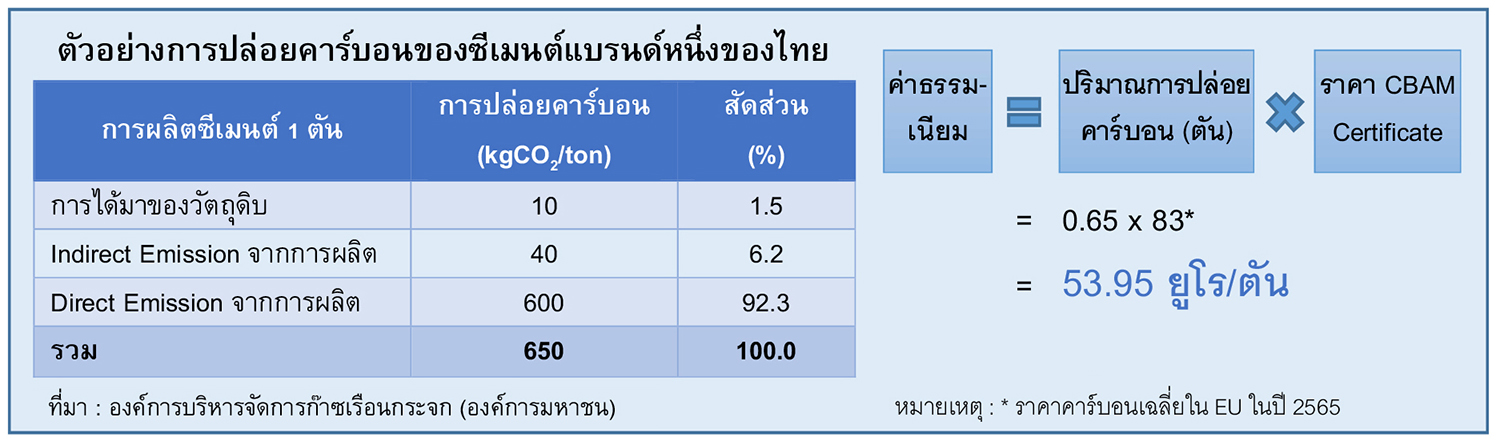 ตัวอย่างการปล่อยคาร์บอนของซีเมนต์แบรนด์หนึ่งของไทย

| การผลิตซีเมนต์ 1 ตัน | การปล่อยคาร์บอน ($kgCO_2$/ton) | สัดส่วน (%) |
|---|---|---|
| การได้มาของวัตถุดิบ | 10 | 1.5 |
| Indirect Emission จากการผลิต | 40 | 6.2 |
| Direct Emission จากการผลิต | 600 | 92.3 |
| รวม | 650 | 100.0 |

ที่มา : องค์การบริหารจัดการก๊าซเรือนกระจก (องค์การมหาชน)

ค่าธรรมเนียม = ปริมาณการปล่อยคาร์บอน (ตัน) × ราคา CBAM Certificate

= 0.65 x 83*

= 53.95 ยูโร/ตัน

หมายเหตุ : * ราคาคาร์บอนเฉลี่ยใน EU ในปี 2565