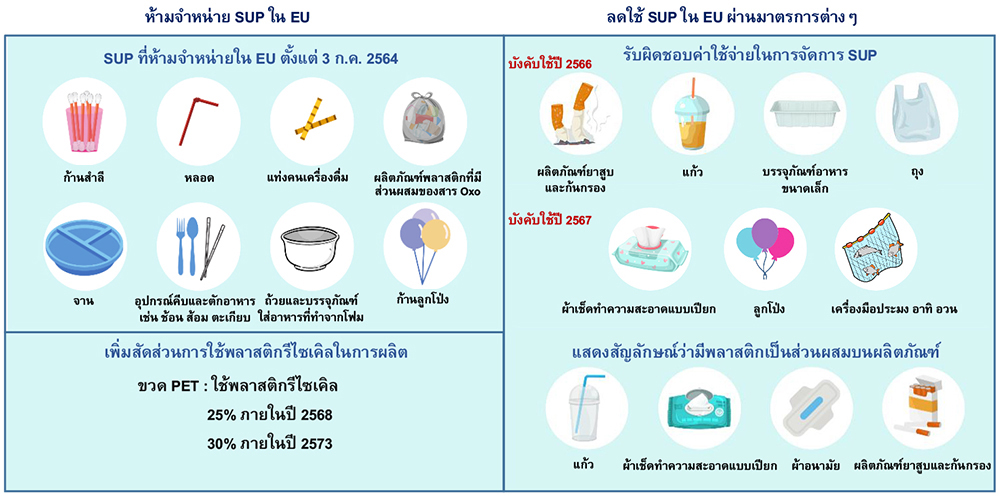 ห้ามจำหน่าย SUP ใน EU

SUP ที่ห้ามจำหน่ายใน EU ตั้งแต่ 3 ก.ค. 2564

ก้านสำลี

หลอด

แท่งคนเครื่องดื่ม

ผลิตภัณฑ์พลาสติกที่มีส่วนผสมของสาร Oxo

จาน

อุปกรณ์คีบและตักอาหาร เช่น ช้อน ส้อม ตะเกียบ

ถ้วยและบรรจุภัณฑ์ใส่อาหารที่ทำจากโฟม

ก้านลูกโป่ง

เพิ่มสัดส่วนการใช้พลาสติกรีไซเคิลในการผลิต

ขวด PET : ใช้พลาสติกรีไซเคิล

25% ภายในปี 2568

30% ภายในปี 2573

ลดใช้ SUP ใน EU ผ่านมาตรการต่าง ๆ

รับผิดชอบค่าใช้จ่ายในการจัดการ SUP

บังคับใช้ปี 2566

ผลิตภัณฑ์ยาสูบและก้นกรอง

แก้ว

บรรจุภัณฑ์อาหารขนาดเล็ก

ถุง

บังคับใช้ปี 2567

ผ้าเช็ดทำความสะอาดแบบเปียก

ลูกโป่ง

เครื่องมือประมง อาทิ อวน

แสดงสัญลักษณ์ว่ามีพลาสติกเป็นส่วนผสมบนผลิตภัณฑ์

แก้ว

ผ้าเช็ดทำความสะอาดแบบเปียก

ผ้าอนามัย

ผลิตภัณฑ์ยาสูบและก้นกรอง