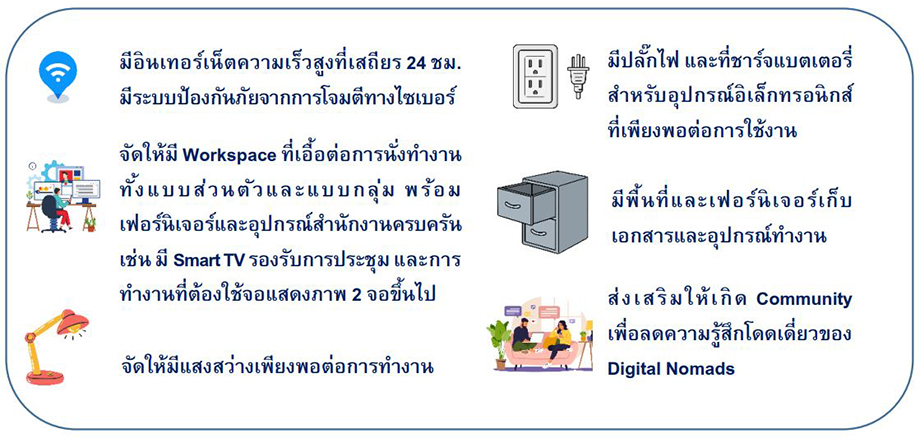 มีอินเทอร์เน็ตความเร็วสูงที่เสถียร 24 ชม. มีระบบป้องกันภัยจากการโจมตีทางไซเบอร์

จัดให้มี Workspace ที่เอื้อต่อการนั่งทำงานทั้งแบบส่วนตัวและแบบกลุ่ม พร้อมเฟอร์นิเจอร์และอุปกรณ์สำนักงานครบครัน เช่น มี Smart TV รองรับการประชุม และการทำงานที่ต้องใช้จอแสดงภาพ 2 จอขึ้นไป

จัดให้มีแสงสว่างเพียงพอต่อการทำงาน

มีปลั๊กไฟ และที่ชาร์จแบตเตอรี่สำหรับอุปกรณ์อิเล็กทรอนิกส์ที่เพียงพอต่อการใช้งาน

มีพื้นที่และเฟอร์นิเจอร์เก็บเอกสารและอุปกรณ์ทำงาน

ส่งเสริมให้เกิด Community เพื่อลดความรู้สึกโดดเดี่ยวของ Digital Nomads