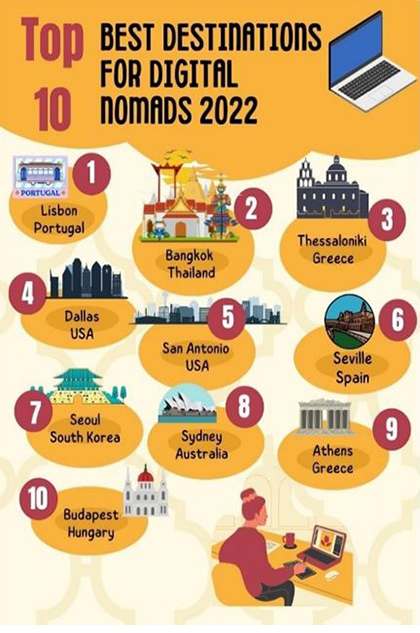 Top 10 BEST DESTINATIONS FOR DIGITAL NOMADS 2022

PORTUGAL

1
Lisbon
Portugal

2
Bangkok
Thailand

3
Thessaloniki
Greece

4
Dallas
USA

5
San Antonio
USA

6
Seville
Spain

7
Seoul
South Korea

8
Sydney
Australia

9
Athens
Greece

10
Budapest
Hungary